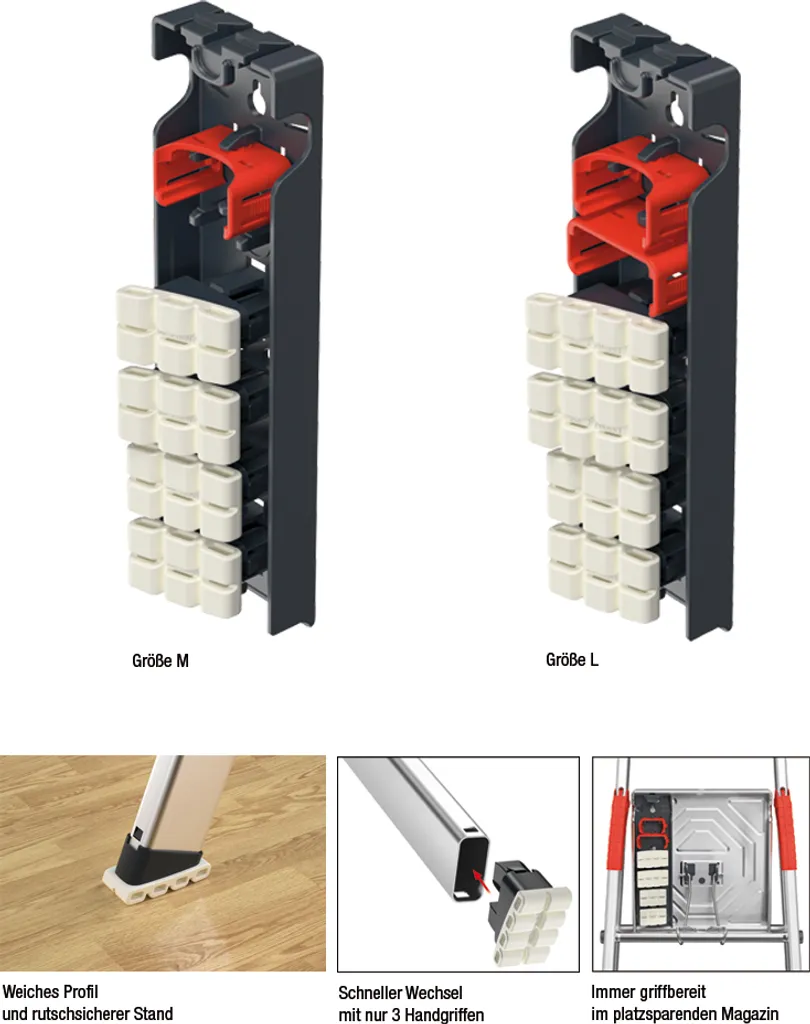 Größe M

Größe L

Weiches Profil
und rutschsicherer Stand

Schneller Wechsel
mit nur 3 Handgriffen

Immer griffbereit
im platzsparenden Magazin