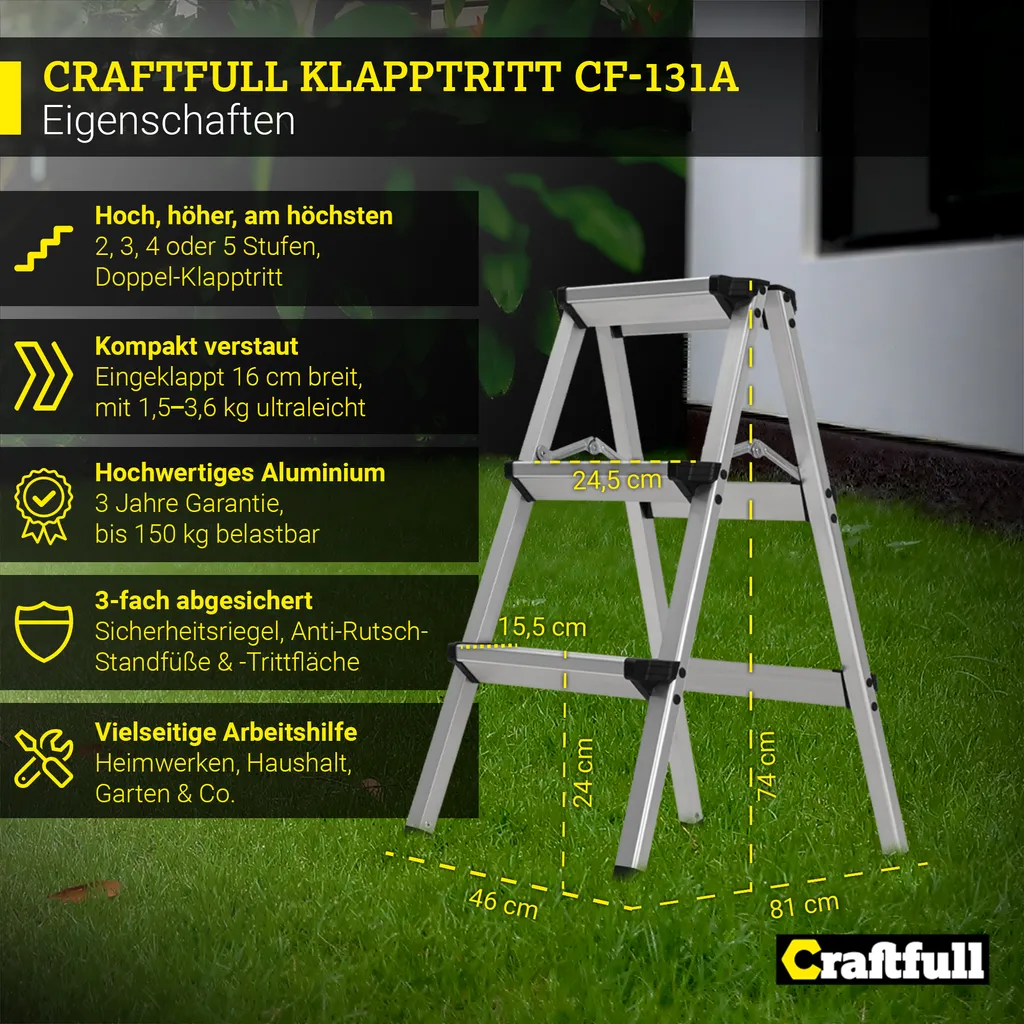 CRAFTFULL KLAPPTRITT CF-131A
Eigenschaften

Hoch, höher, am höchsten
2, 3, 4 oder 5 Stufen, Doppel-Klapptritt

Kompakt verstaut
Eingeklappt 16 cm breit, mit 1,5–3,6 kg ultraleicht

Hochwertiges Aluminium
3 Jahre Garantie, bis 150 kg belastbar

3-fach abgesichert
Sicherheitsriegel, Anti-Rutsch-Standfüße & -Trittfläche

Vielseitige Arbeitshilfe
Heimwerken, Haushalt, Garten & Co.

24,5 cm
15,5 cm
24 cm
74 cm
46 cm
81 cm

Craftfull