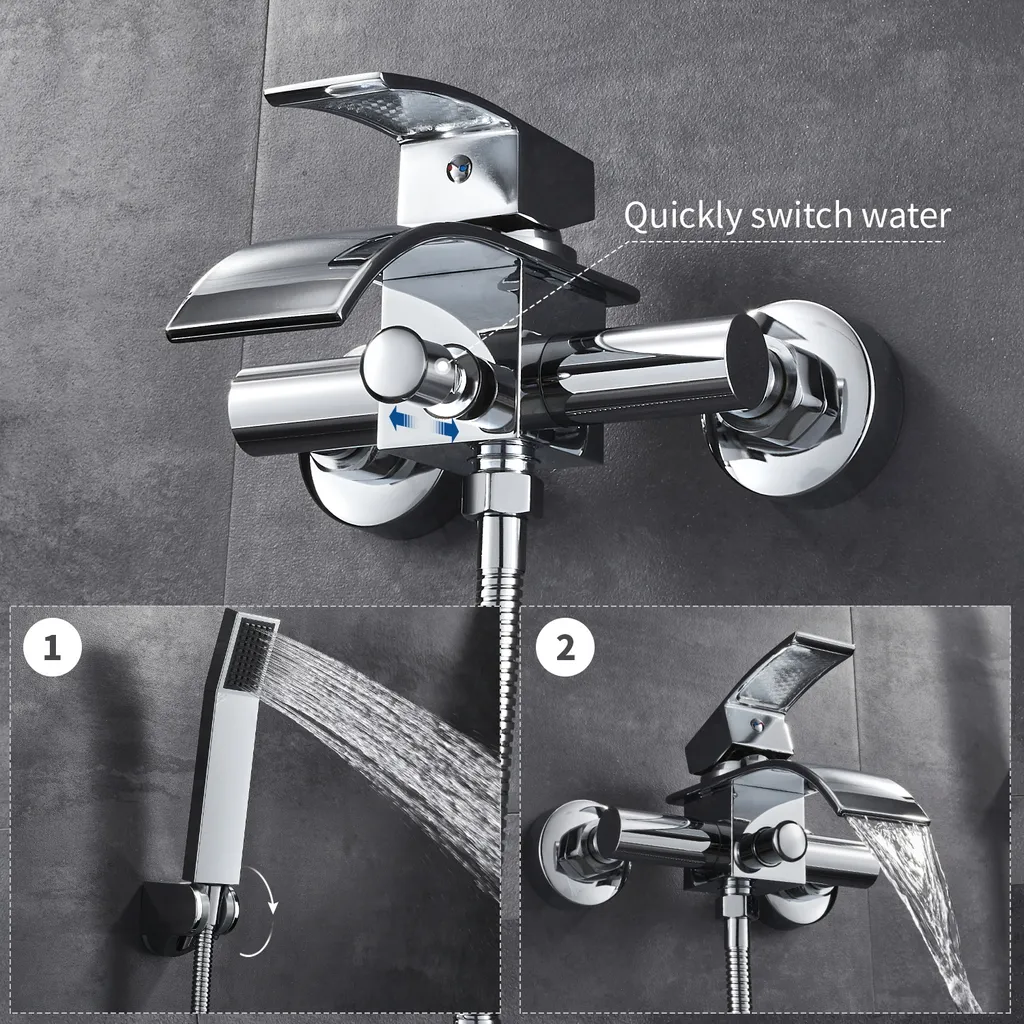 Quickly switch water

1

2