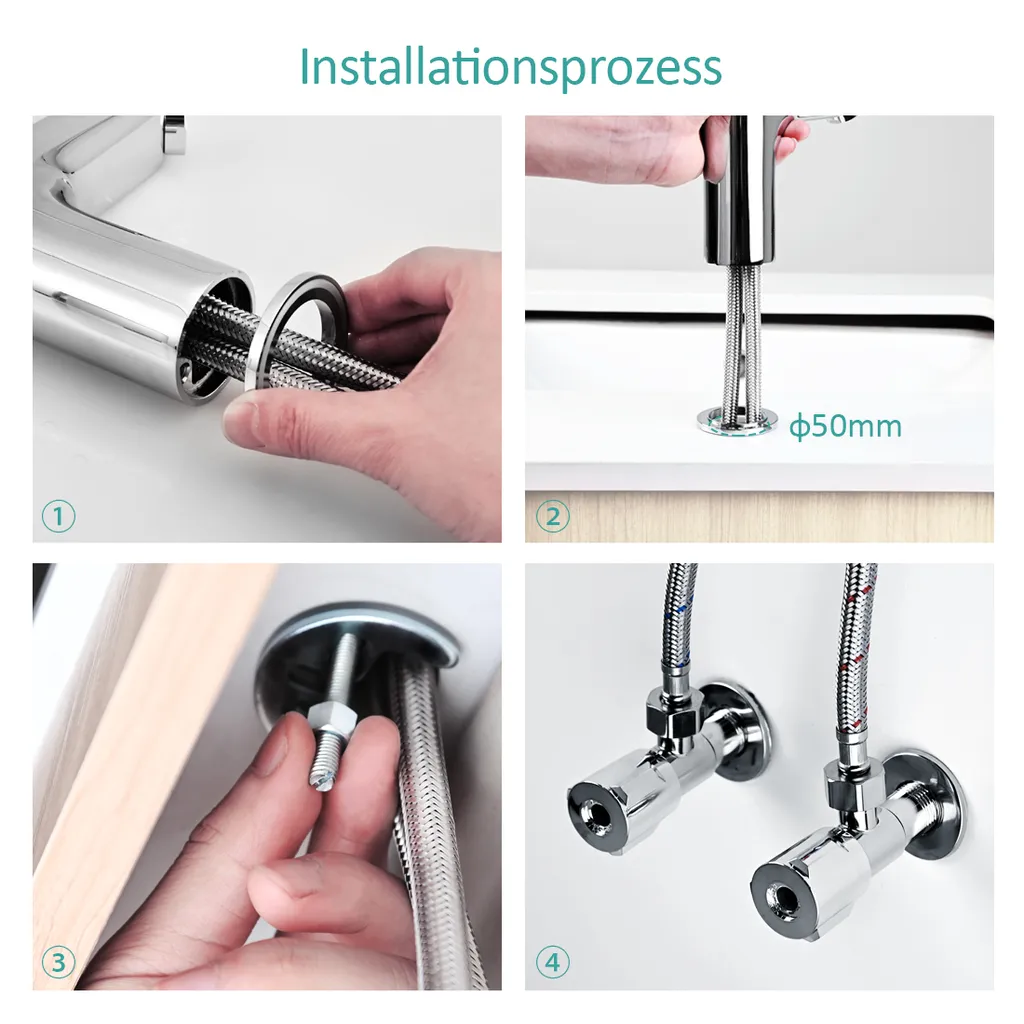 Installationsprozess

①

ϕ50mm

②

③

④