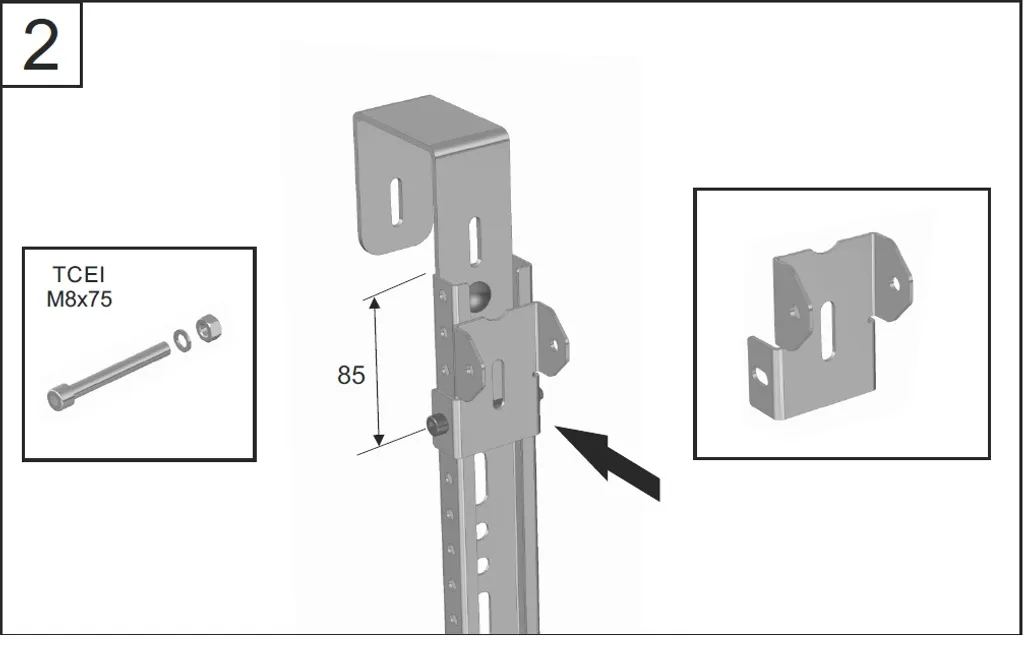 2

TCEI
M8x75

85