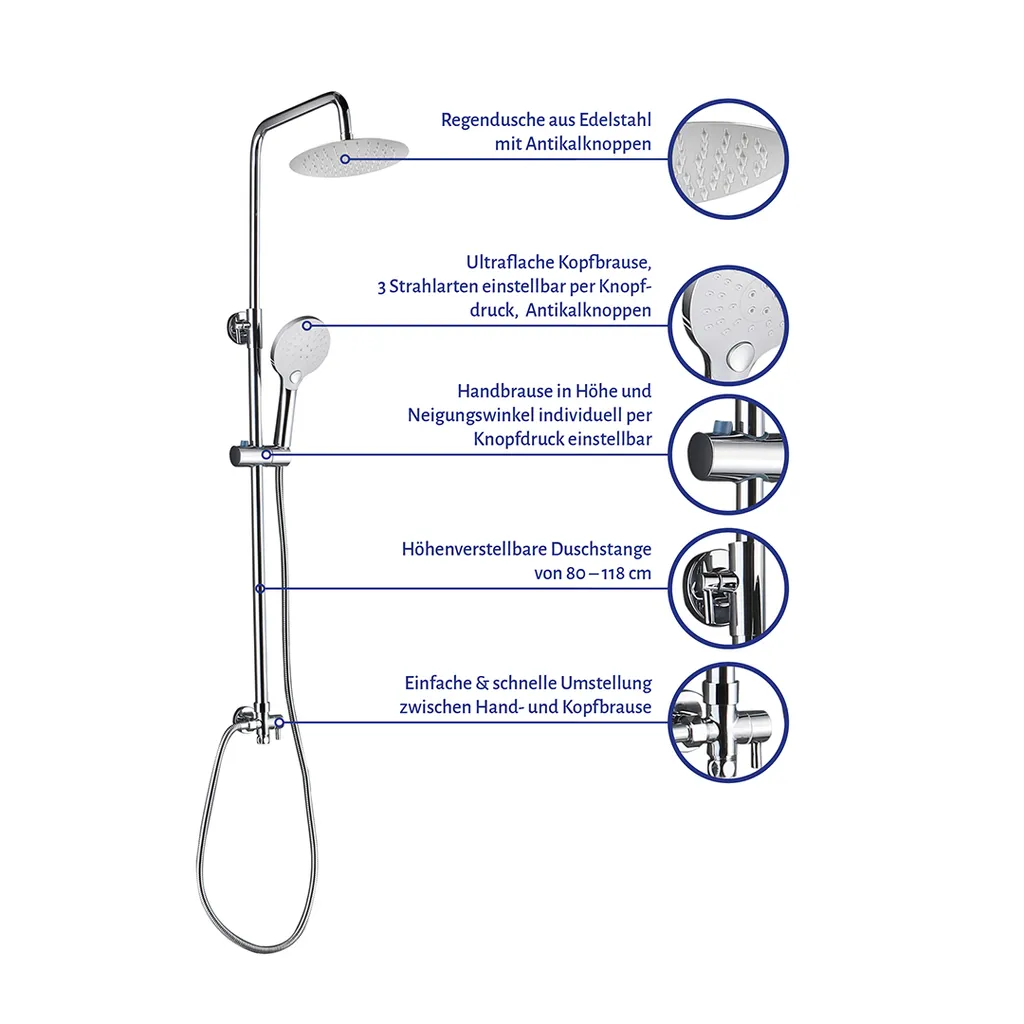 Regendusche aus Edelstahl mit Antikalknoppen

Ultraflache Kopfbrause, 3 Strahlarten einstellbar per Knopfdruck, Antikalknoppen

Handbrause in Höhe und Neigungswinkel individuell per Knopfdruck einstellbar

Höhenverstellbare Duschstange von 80 – 118 cm

Einfache & schnelle Umstellung zwischen Hand- und Kopfbrause