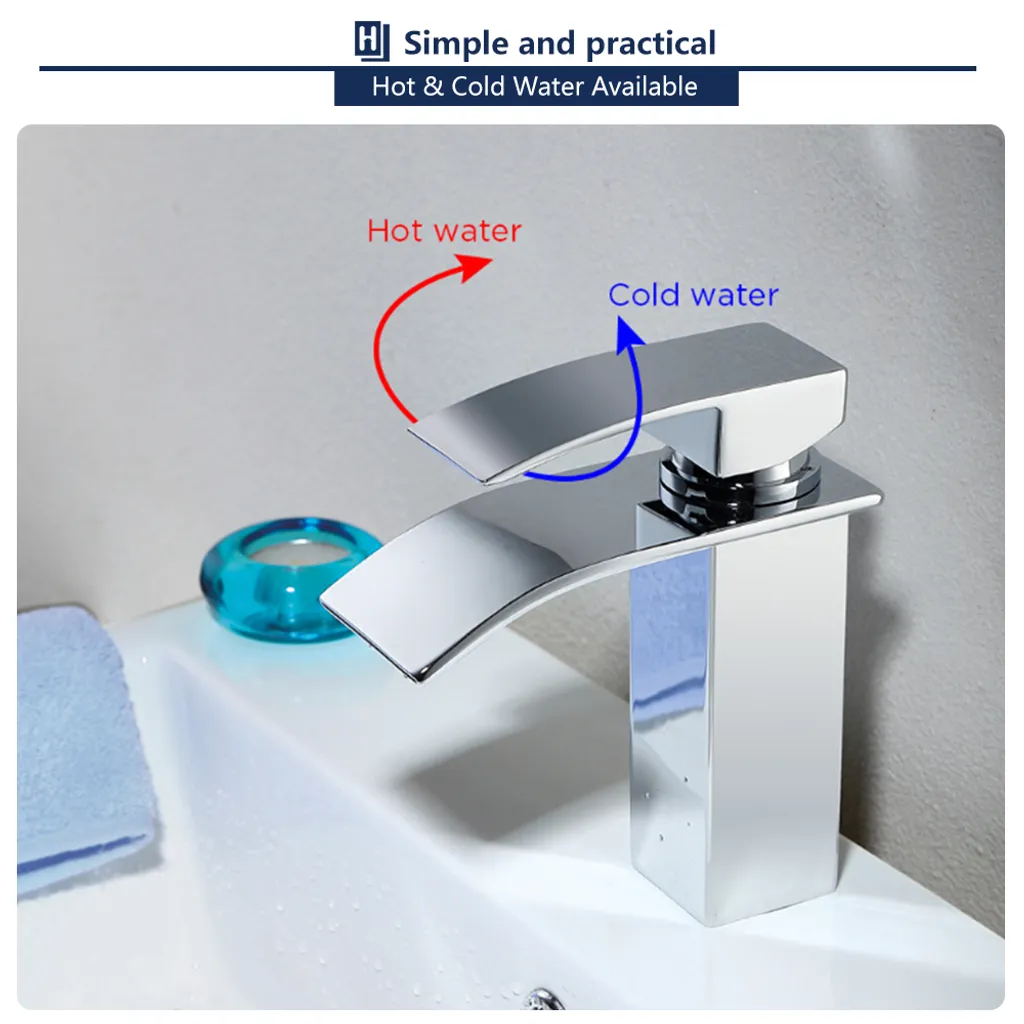 Simple and practical

Hot & Cold Water Available

Hot water

Cold water