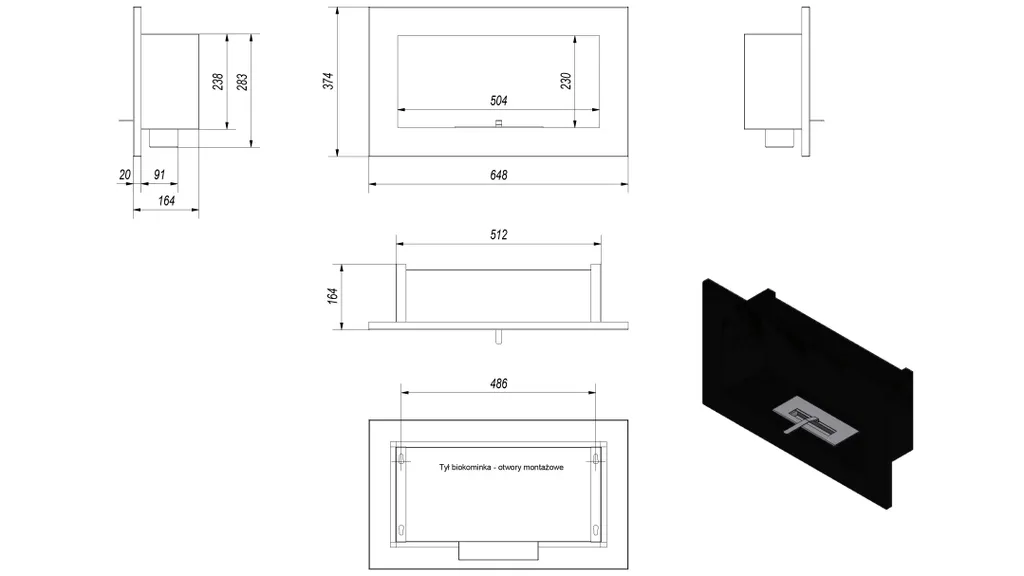 238
283
20
91
164
374
230
504
648
512
164
486
Tył biokominka - otwory montażowe