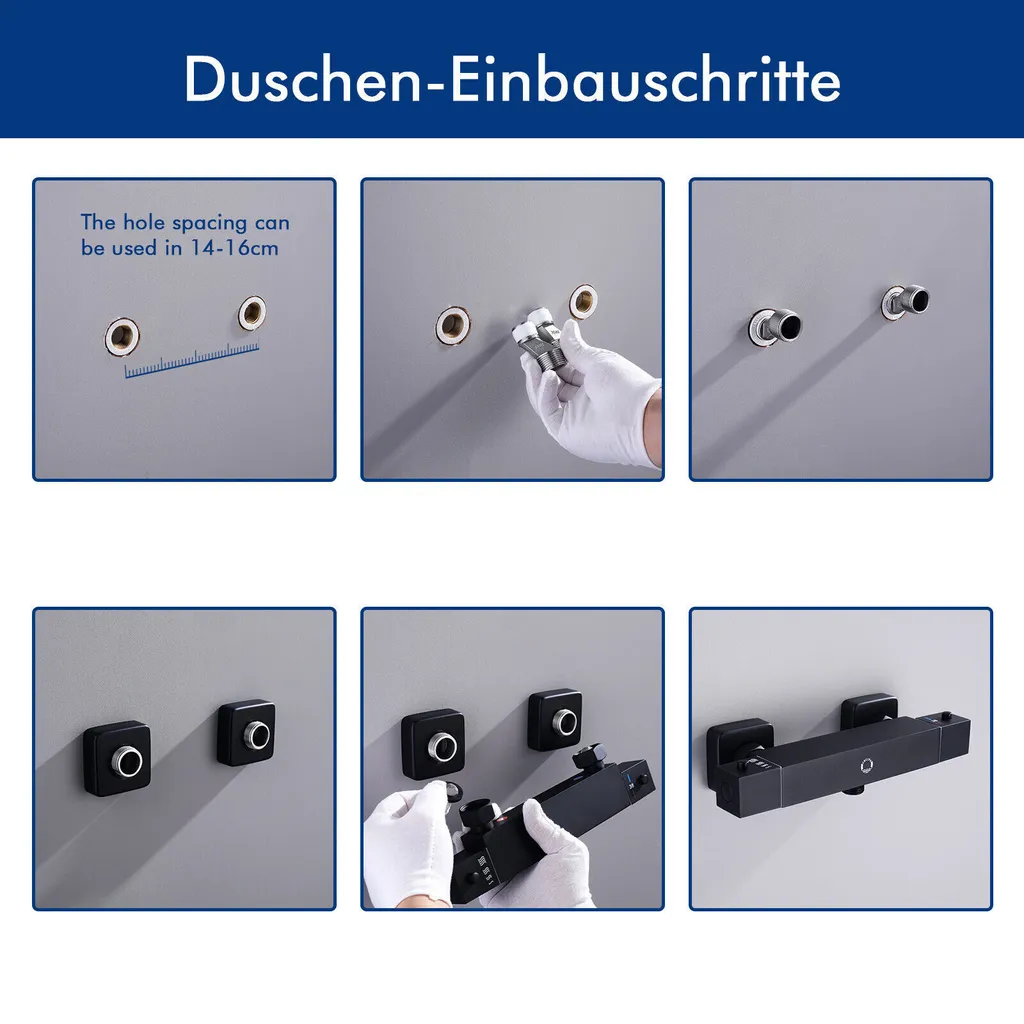 Duschen-Einbauschritte

The hole spacing can be used in 14-16cm