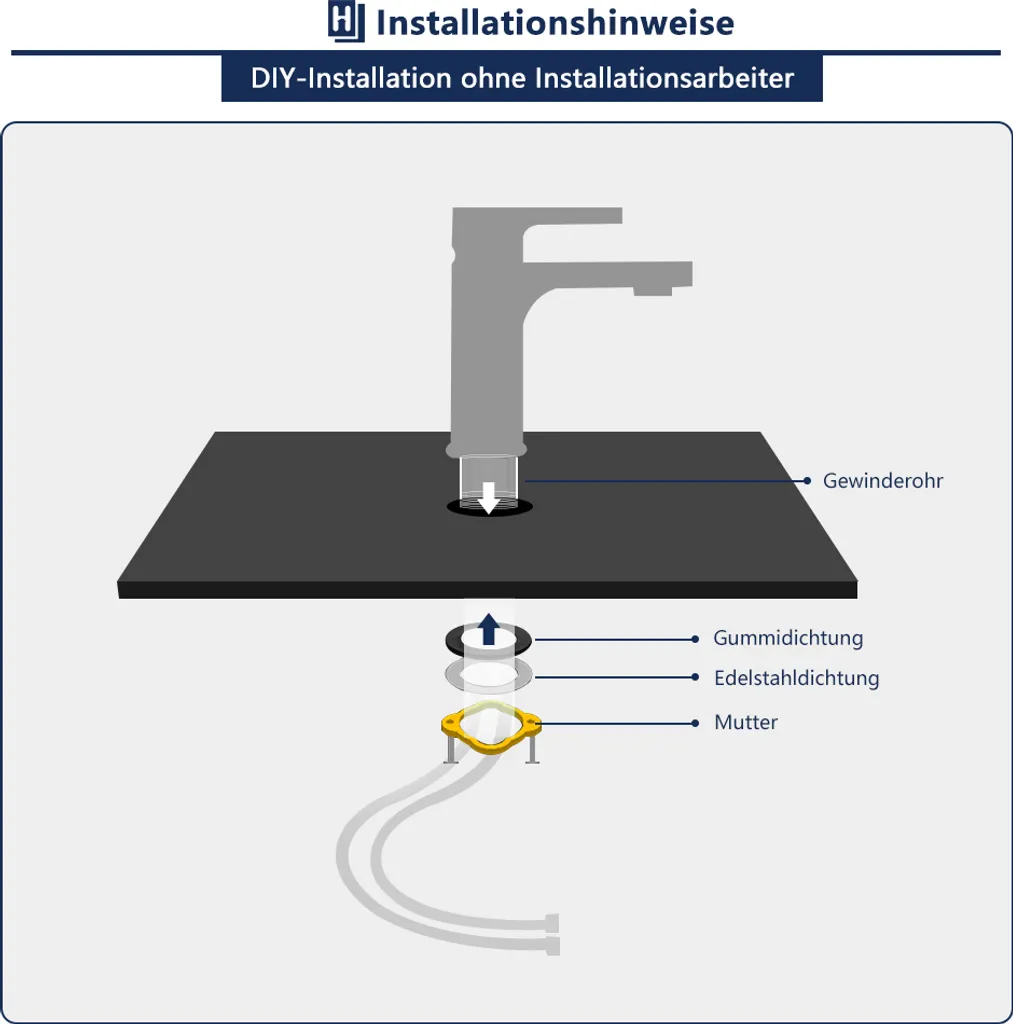 H Installationshinweise

DIY-Installation ohne Installationsarbeiter

Gewinderohr

Gummidichtung

Edelstahldichtung

Mutter