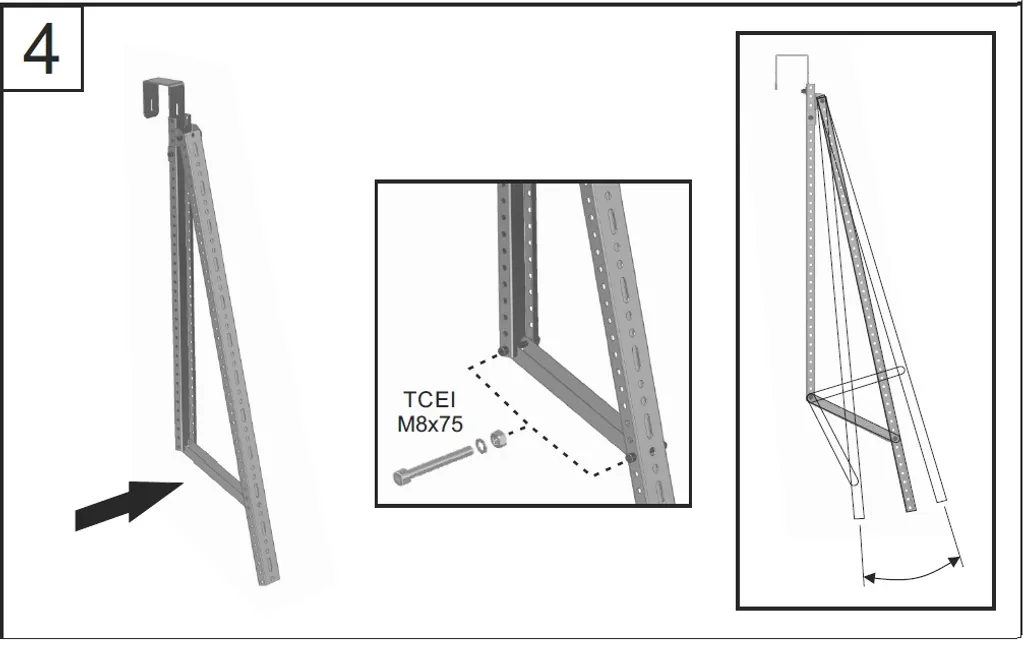 4

TCEI
M8x75