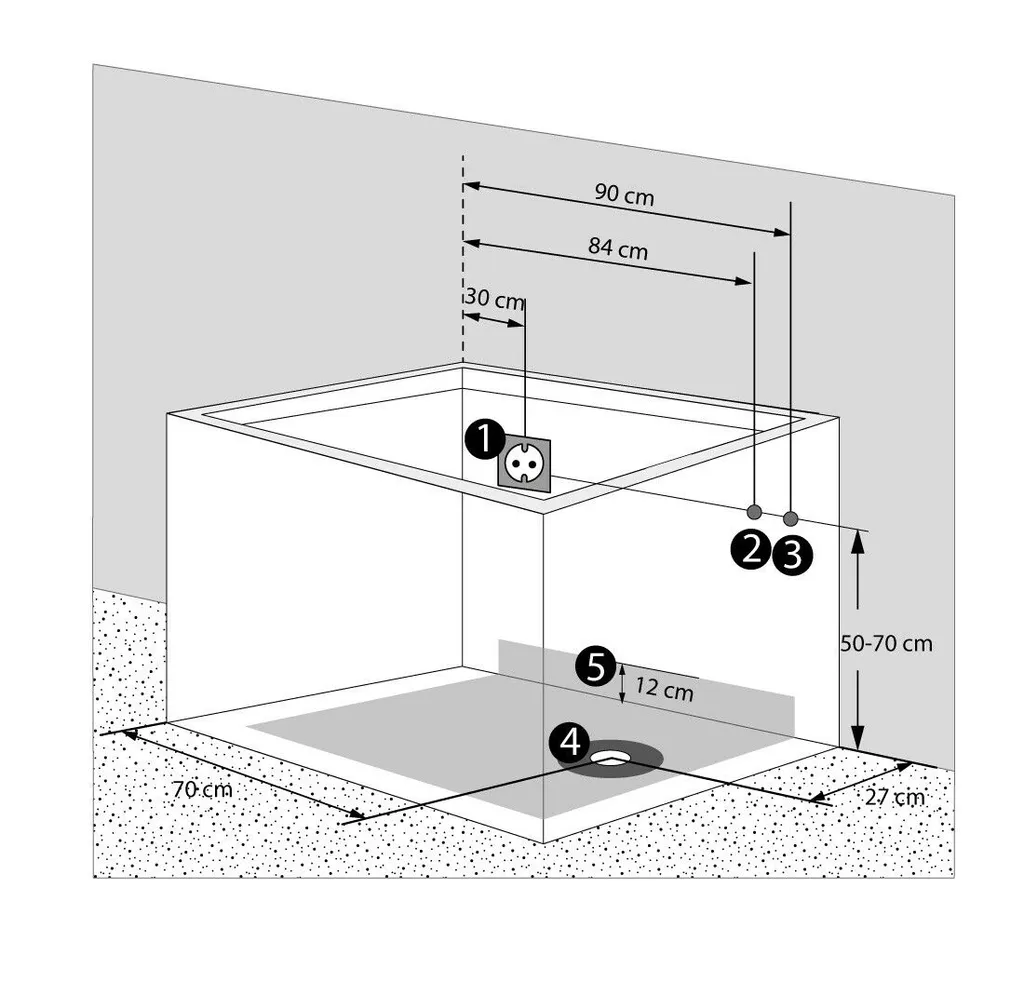 90 cm
84 cm
30 cm
1
2
3
50-70 cm
5
12 cm
4
70 cm
27 cm