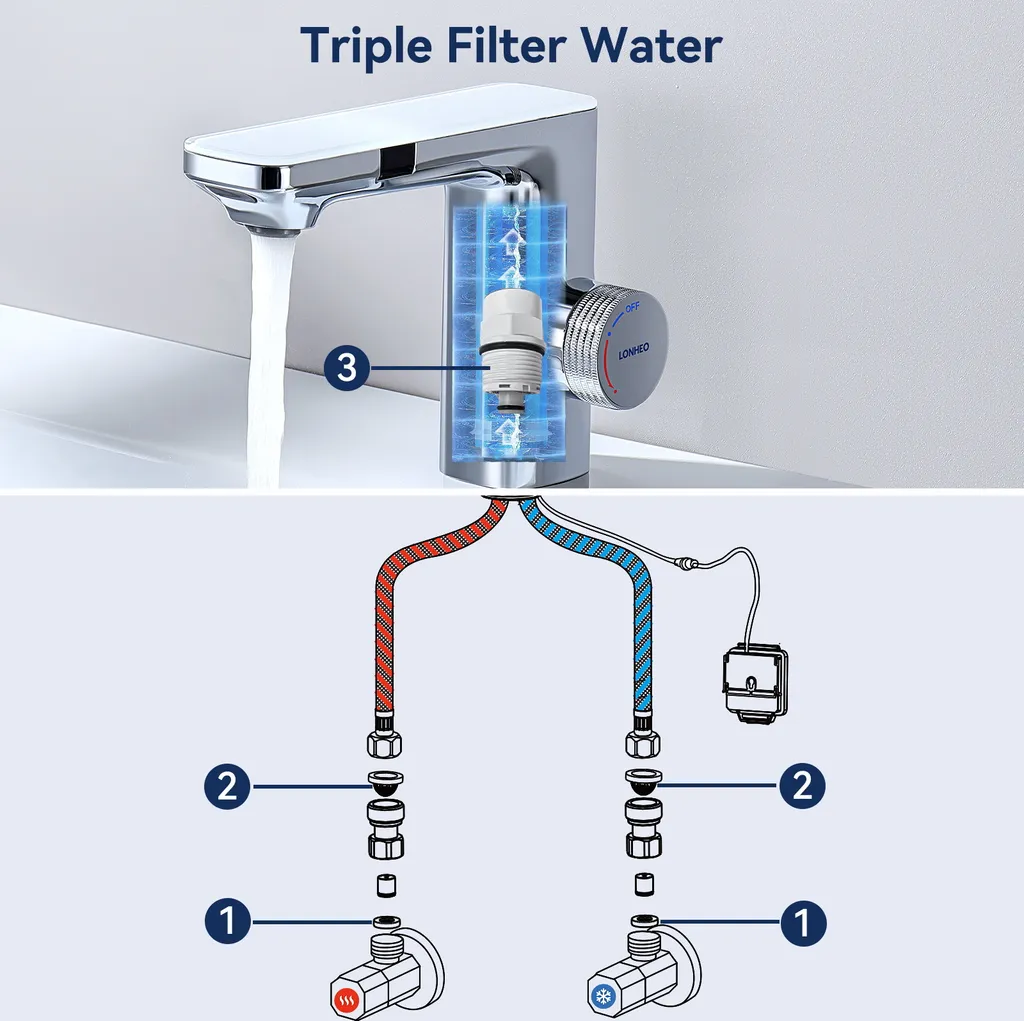 Triple Filter Water

OFF

LONHEO

3

2

2

1

1