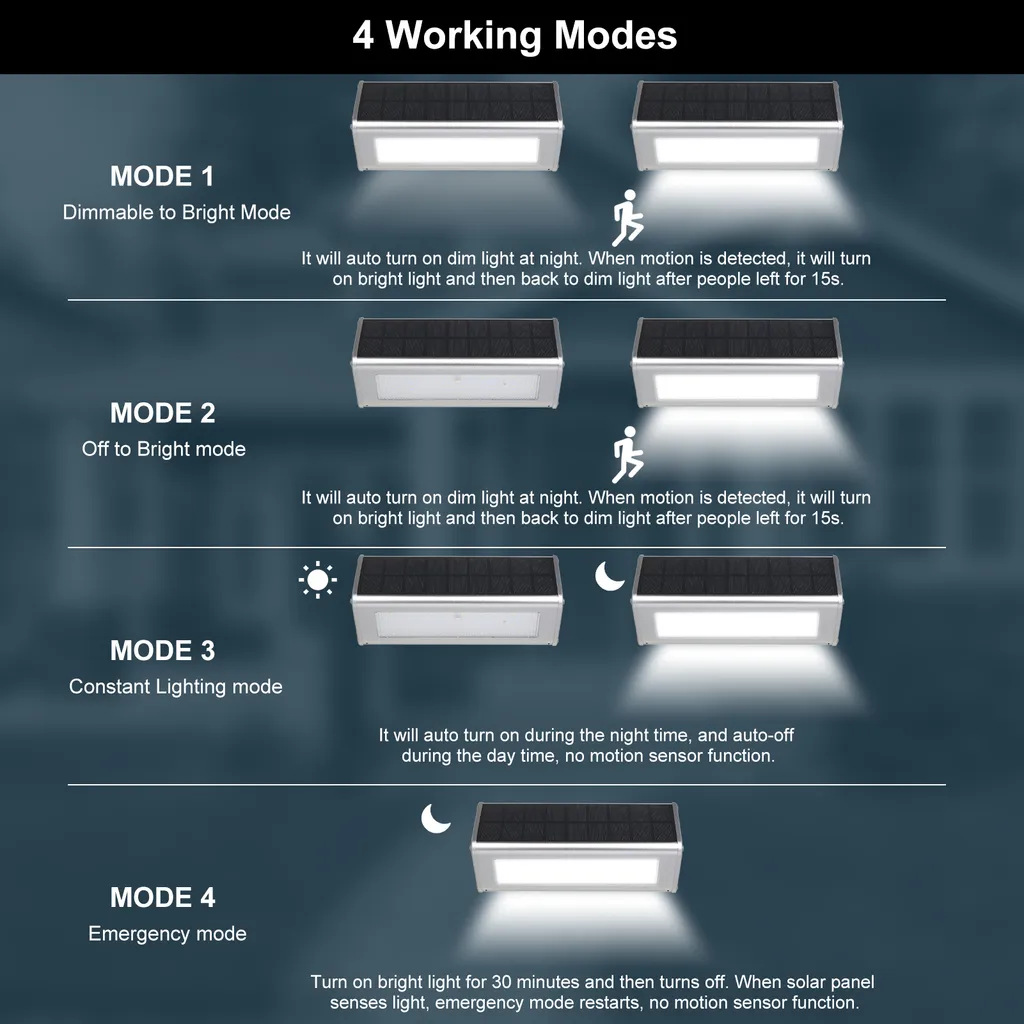 4 Working Modes

MODE 1
Dimmable to Bright Mode

It will auto turn on dim light at night. When motion is detected, it will turn on bright light and then back to dim light after people left for 15s.

MODE 2
Off to Bright mode

It will auto turn on dim light at night. When motion is detected, it will turn on bright light and then back to dim light after people left for 15s.

MODE 3
Constant Lighting mode

It will auto turn on during the night time, and auto-off during the day time, no motion sensor function.

MODE 4
Emergency mode

Turn on bright light for 30 minutes and then turns off. When solar panel senses light, emergency mode restarts, no motion sensor function.