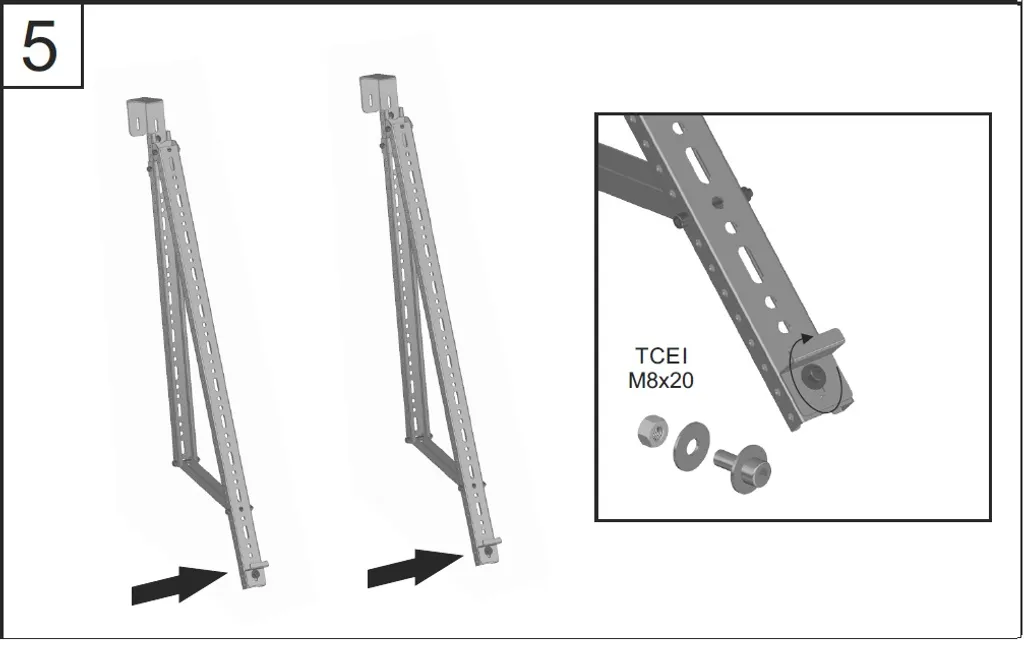 5

TCEI
M8x20