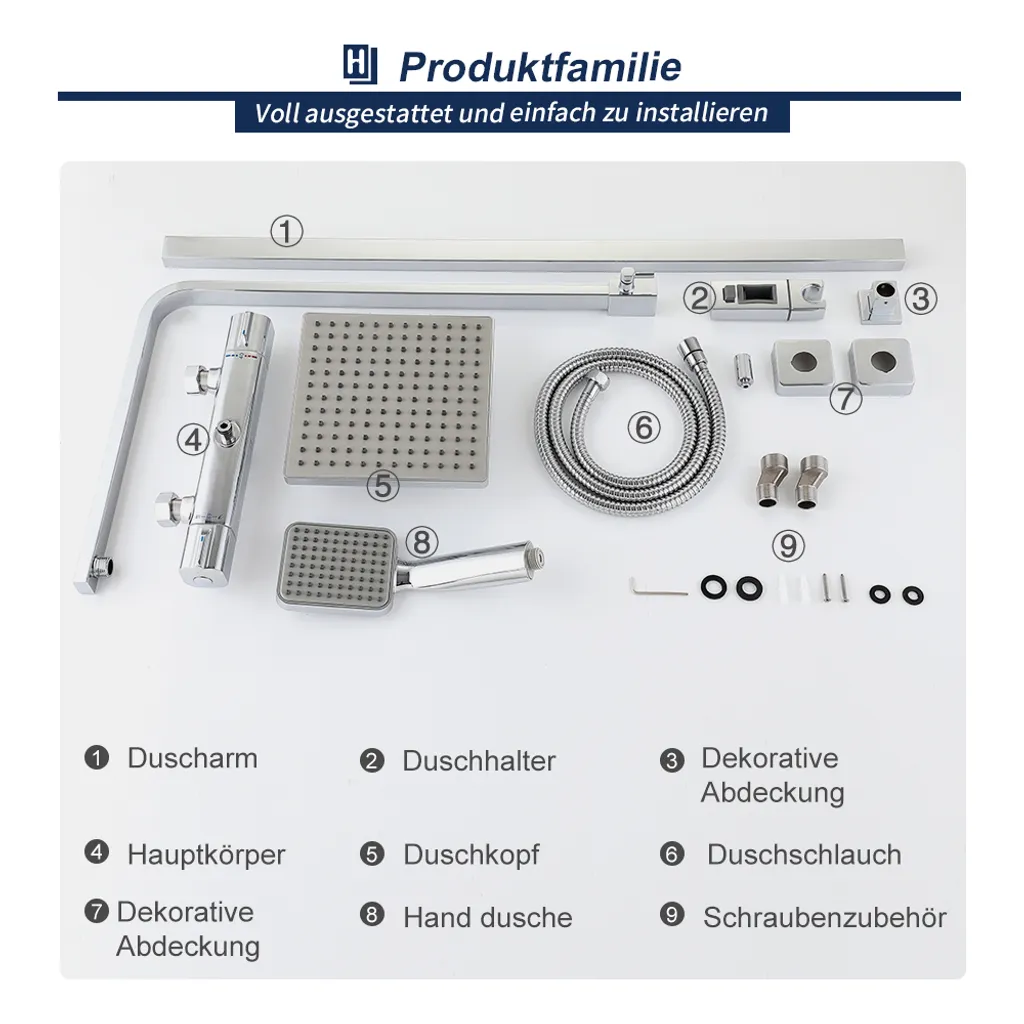 Produktfamilie

Voll ausgestattet und einfach zu installieren

①
②
③
④
⑤
⑥
⑦
⑧
⑨

❶ Duscharm
❷ Duschhalter
❸ Dekorative Abdeckung
❹ Hauptkörper
❺ Duschkopf
❻ Duschschlauch
❼ Dekorative Abdeckung
❽ Hand dusche
❾ Schraubenzubehör