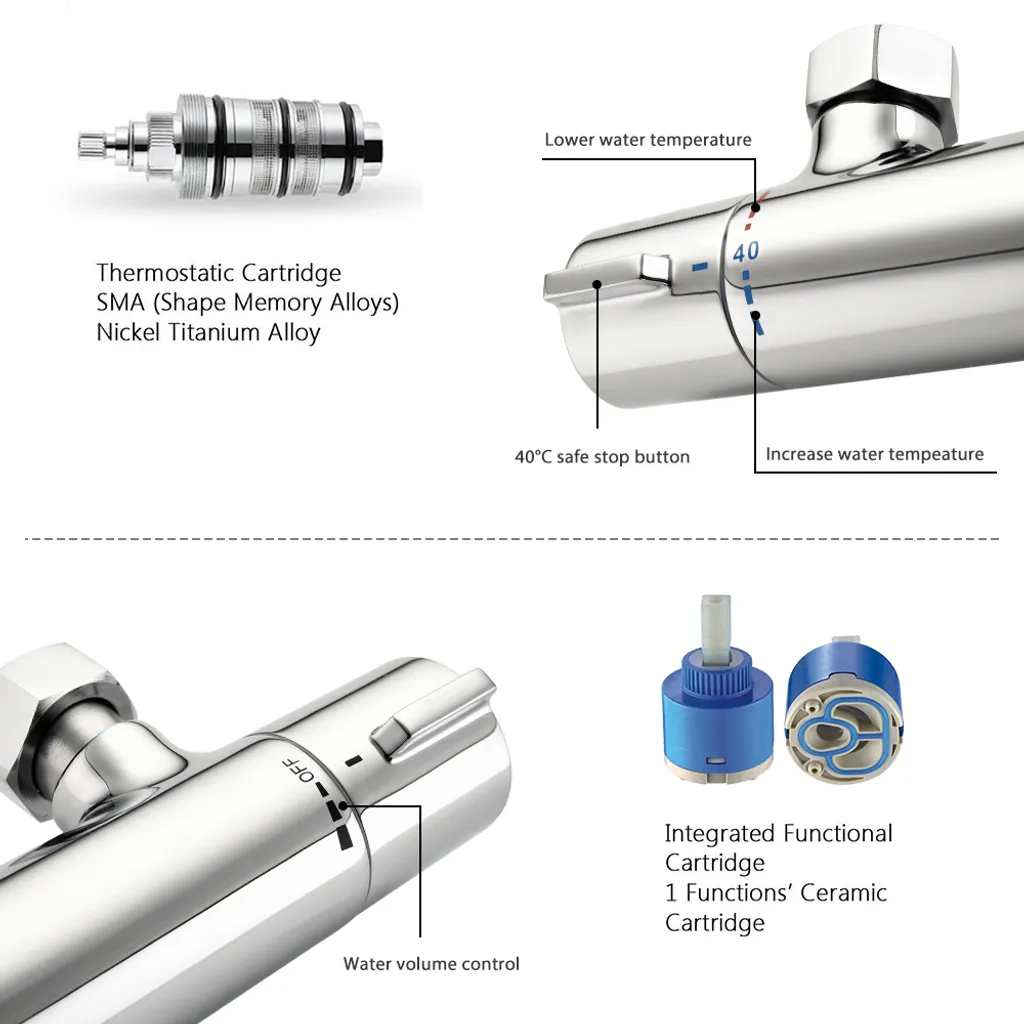 Thermostatic Cartridge
SMA (Shape Memory Alloys)
Nickel Titanium Alloy

Lower water temperature

40

40°C safe stop button

Increase water tempeature

OFF

Water volume control

Integrated Functional Cartridge
1 Functions' Ceramic Cartridge