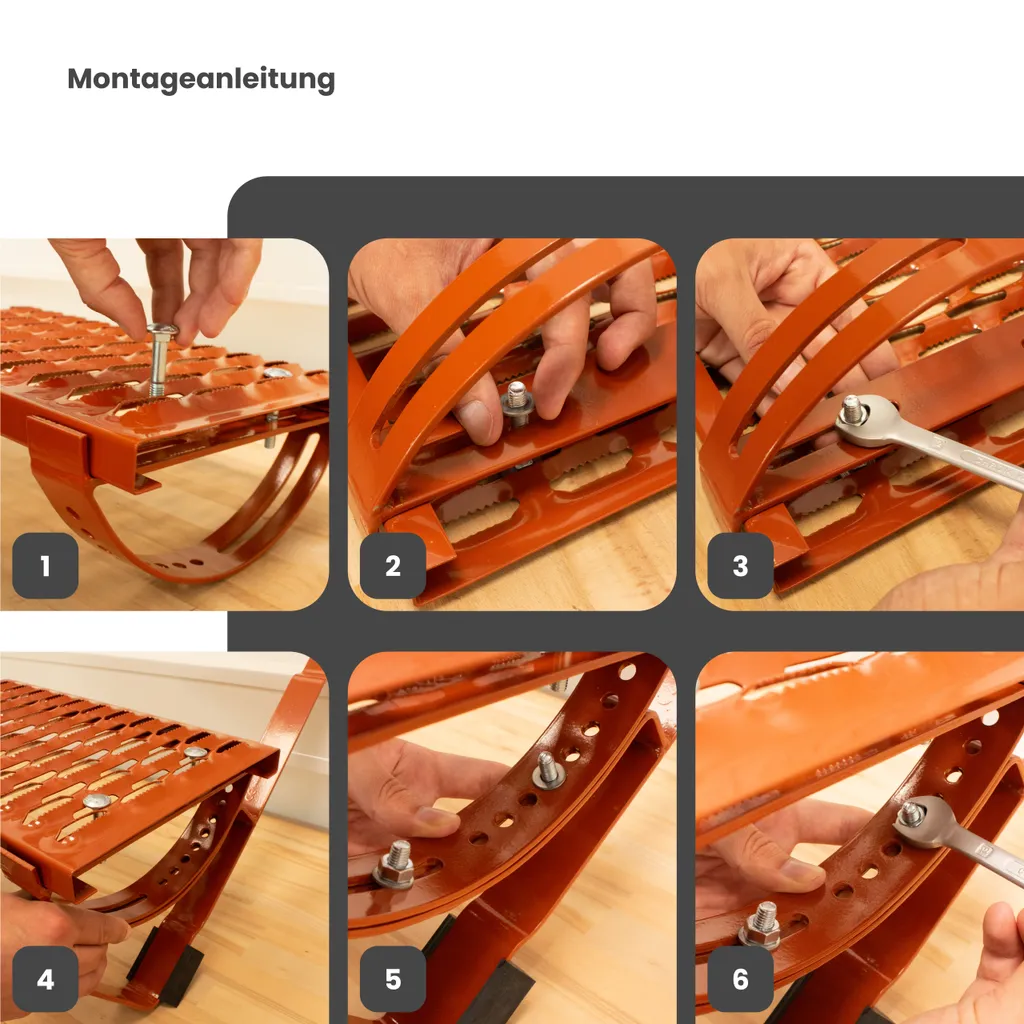 Montageanleitung

1

2

3

4

5

6