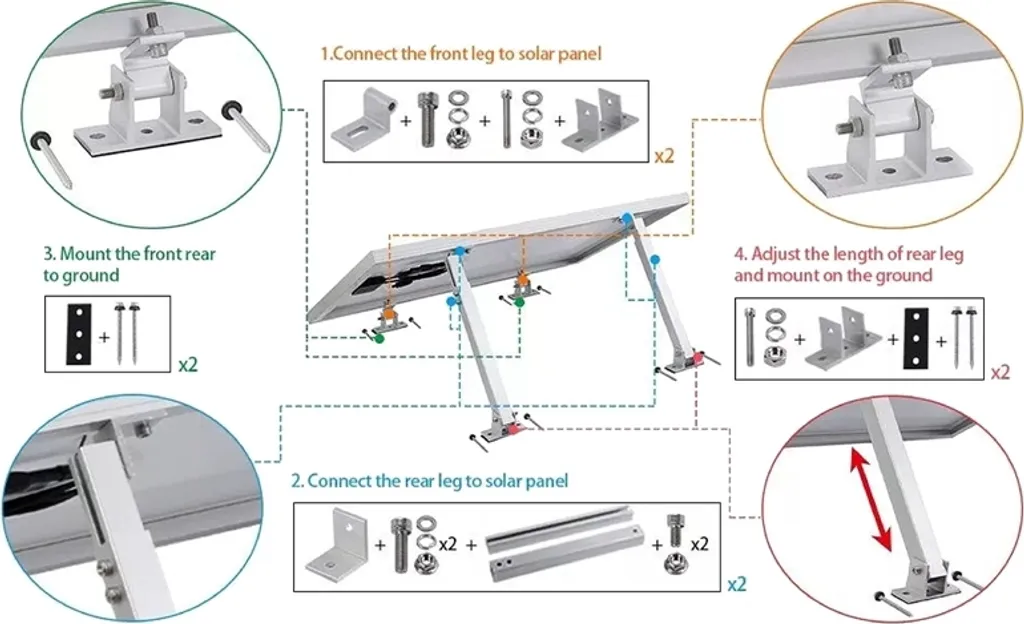 1.Connect the front leg to solar panel

+ + +

x2

3. Mount the front rear to ground

+

x2

4. Adjust the length of rear leg and mount on the ground

+ + +

x2

2. Connect the rear leg to solar panel

+ x2 + + x2

x2