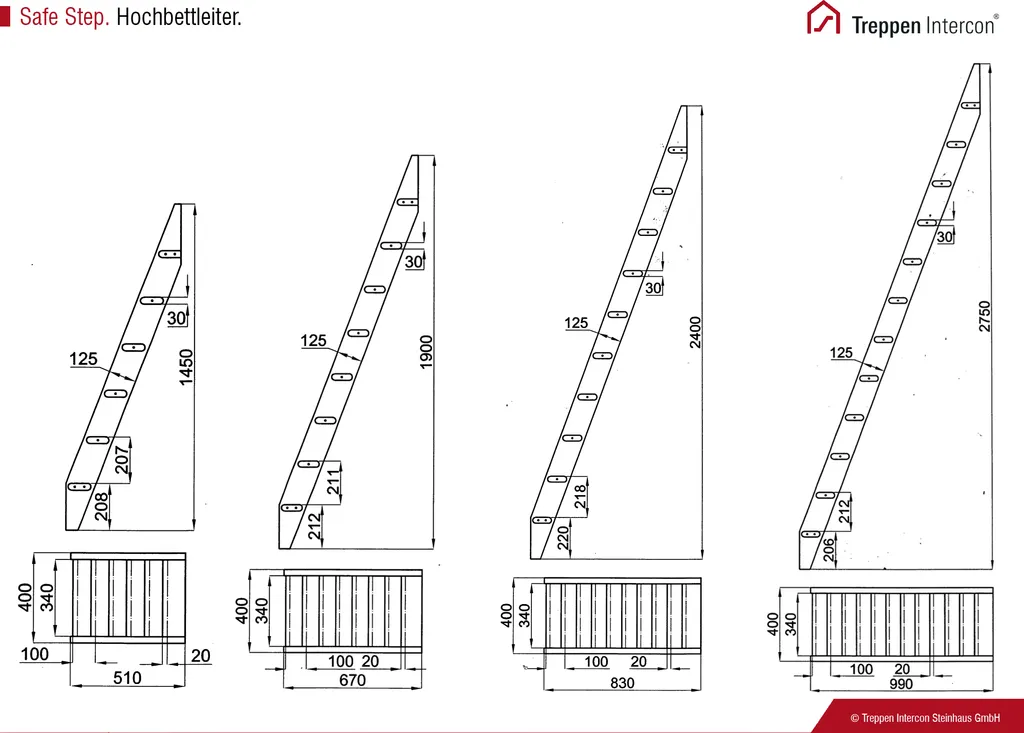 Safe Step. Hochbettleiter.

Treppen Intercon®

125
30
1450
207
208

400
340
100
20
510

125
30
1900
211
212

400
340
100 20
670

125
30
2400
218
220

400
340
100
20
830

125
30
2750
212
206

400
340
100
20
990

© Treppen Intercon Steinhaus GmbH