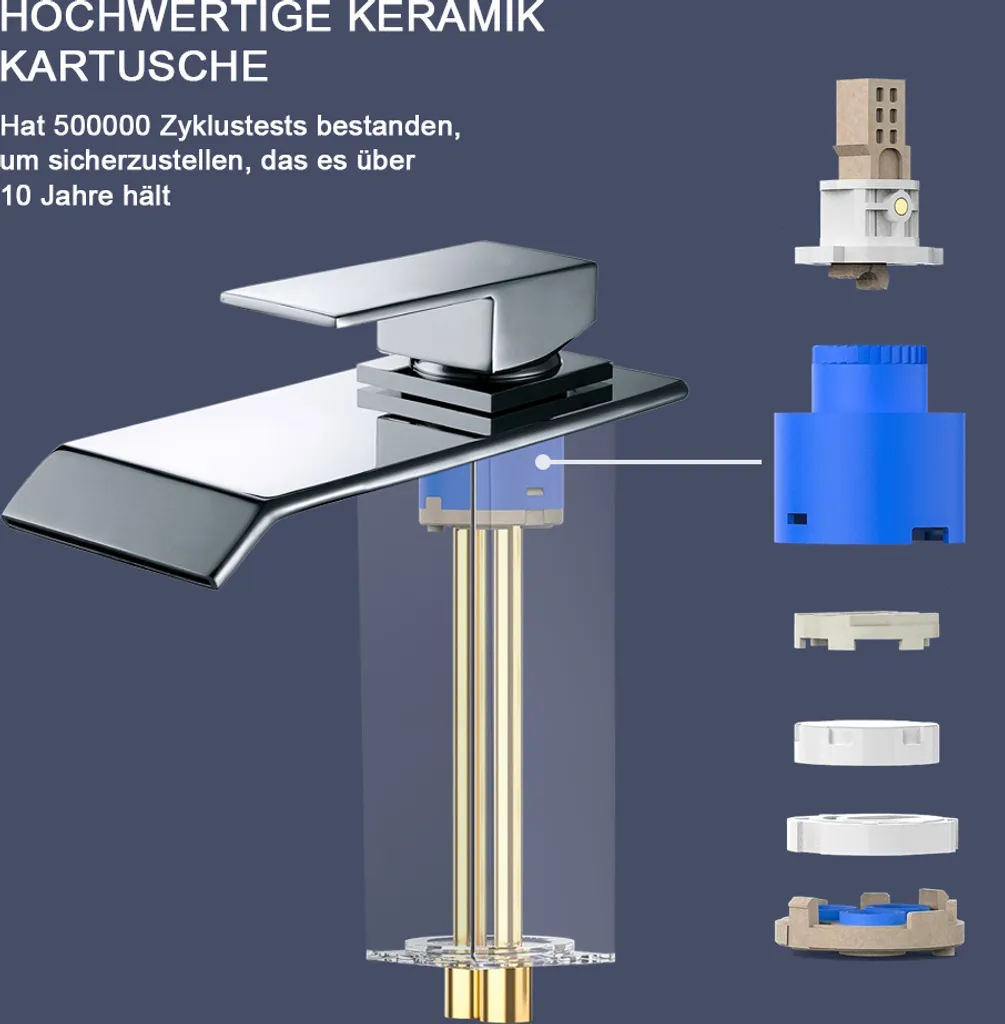 HOCHWERTIGE KERAMIK KARTUSCHE

Hat 500000 Zyklustests bestanden, um sicherzustellen, das es über 10 Jahre hält