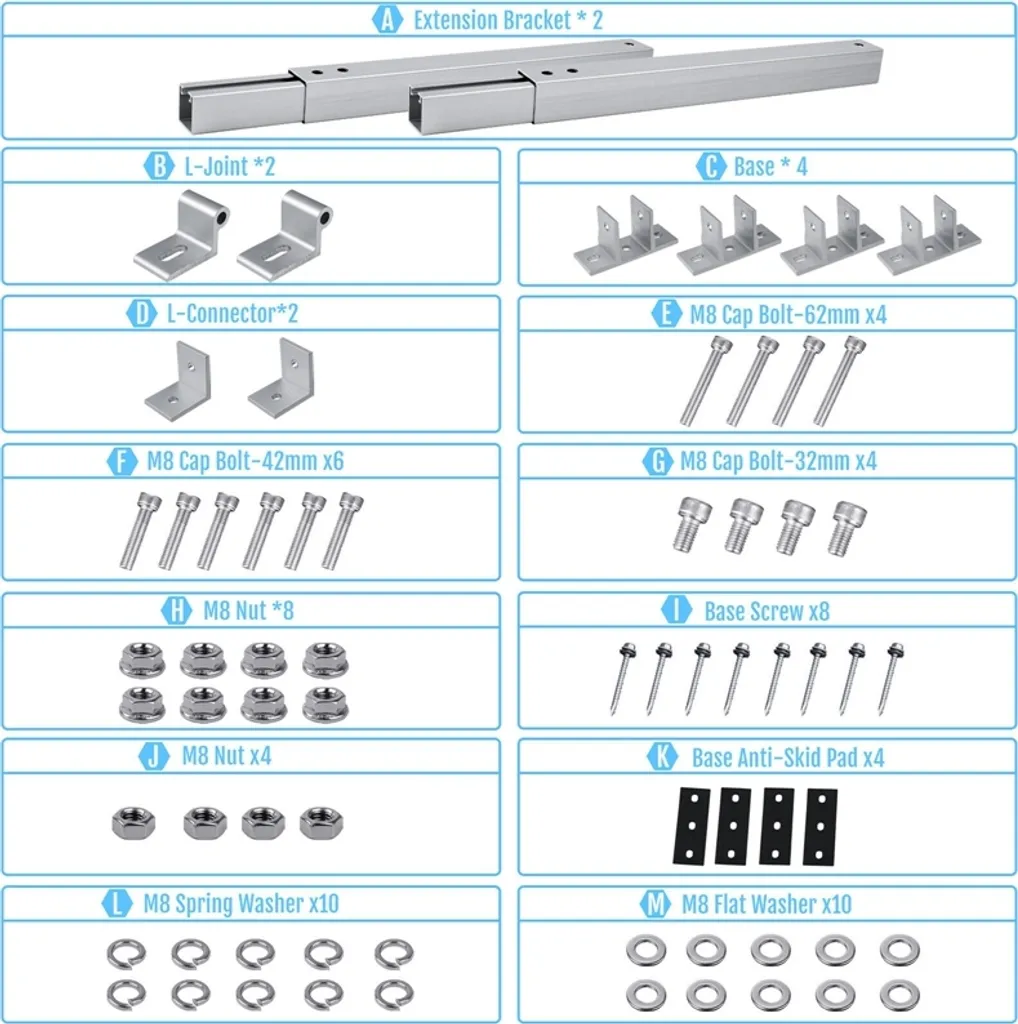 A Extension Bracket * 2

B L-Joint *2

C Base * 4

D L-Connector*2

E M8 Cap Bolt-62mm x4

F M8 Cap Bolt-42mm x6

G M8 Cap Bolt-32mm x4

H M8 Nut *8

I Base Screw x8

J M8 Nut x4

K Base Anti-Skid Pad x4

L M8 Spring Washer x10

M M8 Flat Washer x10